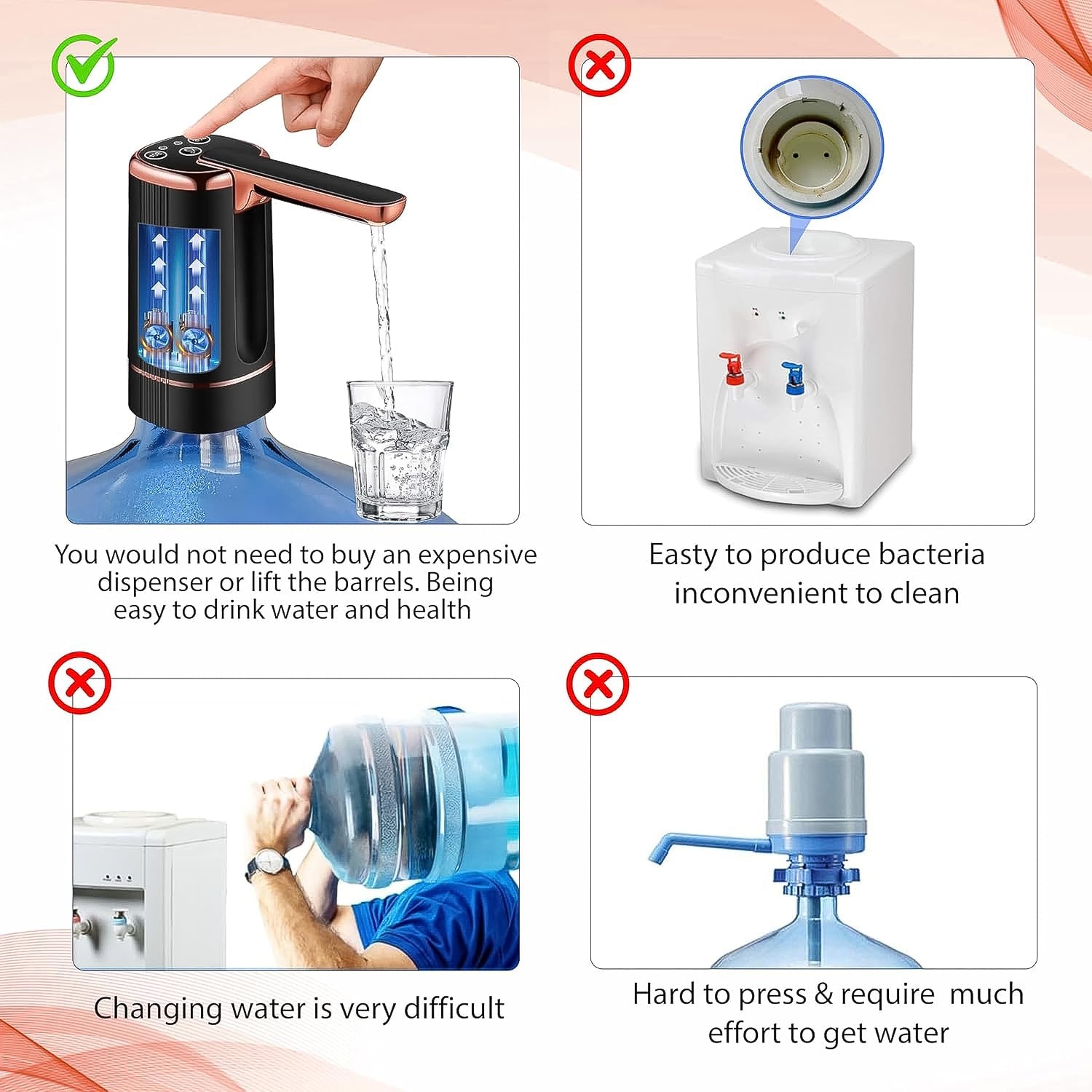 You would not need to buy an expensive dispenser or lift the barrels. Being easy to drink water and health

Easty to produce bacteria inconvenient to clean

Changing water is very difficult

Hard to press & require much effort to get water